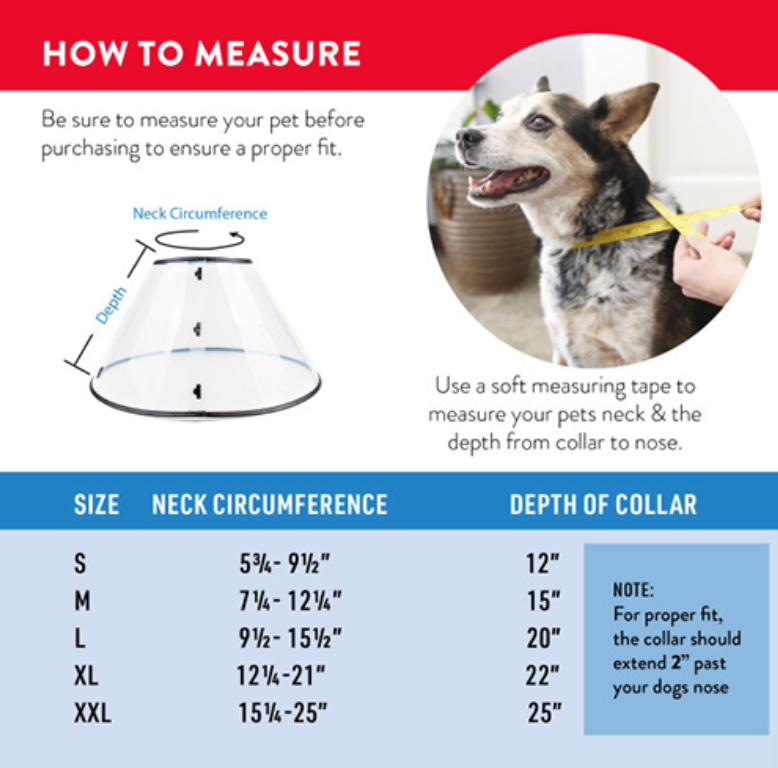 HOW TO MEASURE

Be sure to measure your pet before purchasing to ensure a proper fit.

Neck Circumference

Depth

Use a soft measuring tape to measure your pets neck & the depth from collar to nose.

| SIZE | NECK CIRCUMFERENCE | DEPTH OF COLLAR |
|---|---|---|
| S | 5¾- 9½" | 12" |
| M | 7¼- 12¼" | 15" |
| L | 9½- 15½" | 20" |
| XL | 12¼-21" | 22" |
| XXL | 15¼-25" | 25" |

NOTE:
For proper fit, the collar should extend 2" past your dogs nose